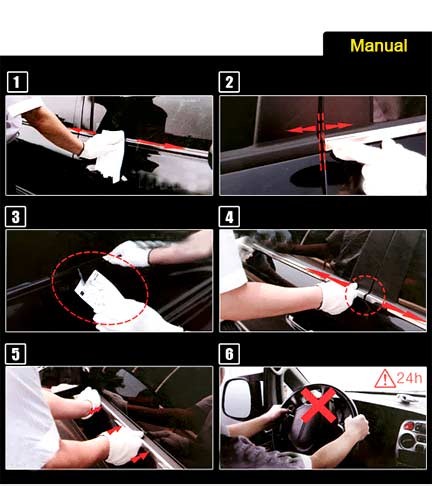 Manual

1

2

3

4

5

6

24h